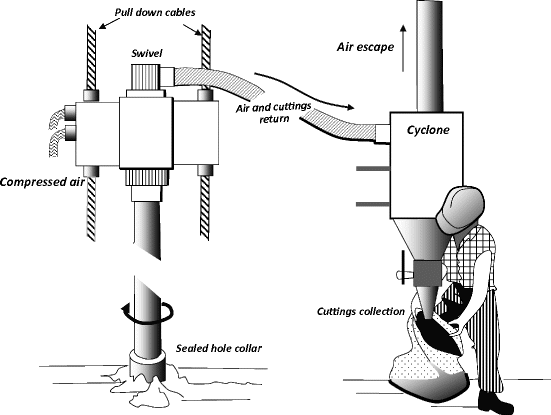 Pull down cables

Swivel

Air escape

Air and cuttings return

Cyclone

Compressed air

Cuttings collection

Sealed hole collar