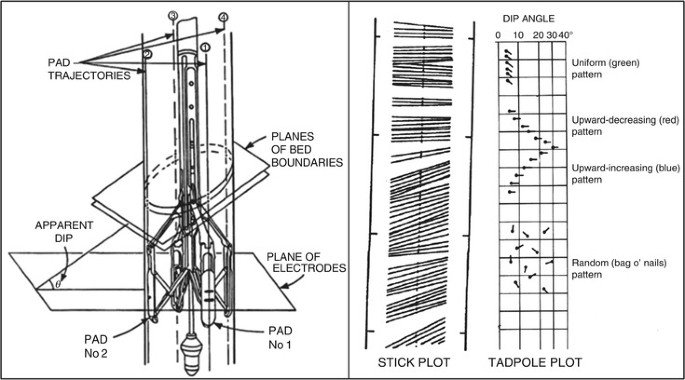 ③ ④ ② ①

PAD TRAJECTORIES

PLANES OF BED BOUNDARIES

APPARENT DIP

$\theta$

PLANE OF ELECTRODES

PAD No 2

PAD No 1

DIP ANGLE

0 10 20 30 40°

Uniform (green) pattern

Upward-decreasing (red) pattern

Upward-increasing (blue) pattern

Random (bag o' nails) pattern

STICK PLOT

TADPOLE PLOT