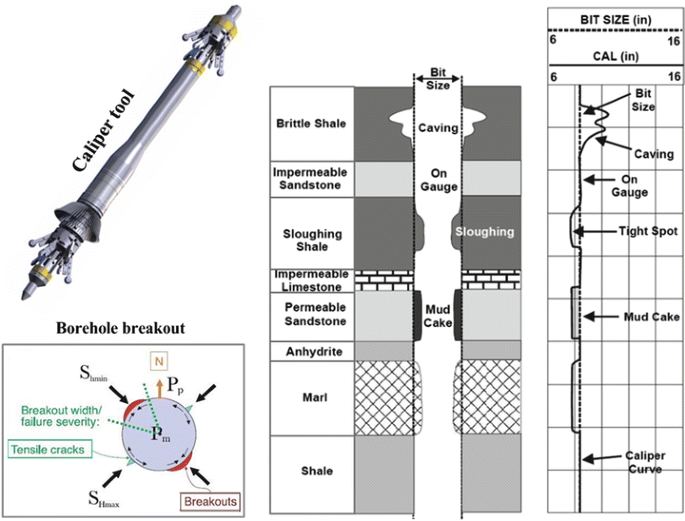 Caliper tool

Borehole breakout

N

$S_{hmin}$

$P_p$

Breakout width/ failure severity:

$P_m$

Tensile cracks

$S_{Hmax}$

Breakouts

Bit Size

Brittle Shale

Caving

Impermeable Sandstone

On Gauge

Sloughing Shale

Sloughing

Impermeable Limestone

Permeable Sandstone

Mud Cake

Anhydrite

Marl

Shale

BIT SIZE (in)

6 16

CAL (in)

6 16

Bit Size

Caving

On Gauge

Tight Spot

Mud Cake

Caliper Curve