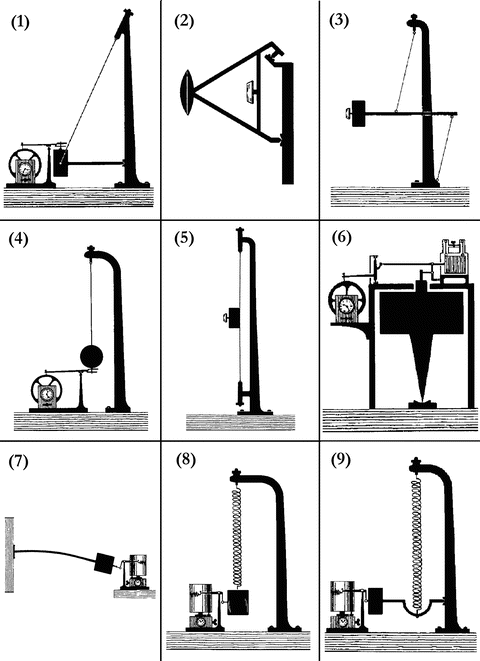 (1)

(2)

(3)

(4)

(5)

(6)

(7)

(8)

(9)