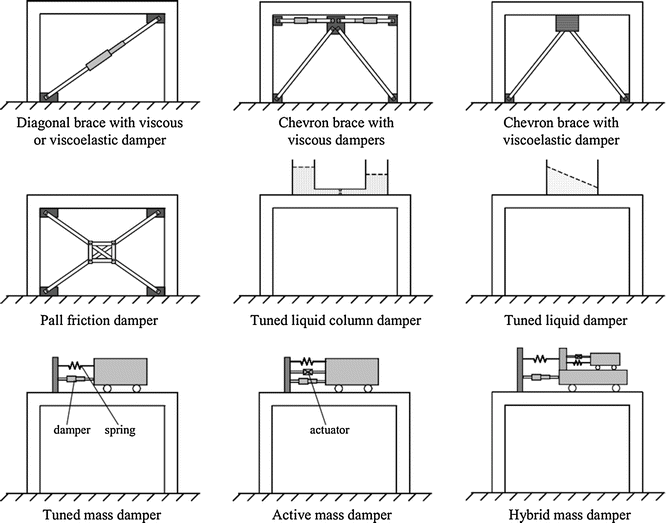 Diagonal brace with viscous or viscoelastic damper

Chevron brace with viscous dampers

Chevron brace with viscoelastic damper

Pall friction damper

Tuned liquid column damper

Tuned liquid damper

damper

spring

Tuned mass damper

actuator

Active mass damper

Hybrid mass damper