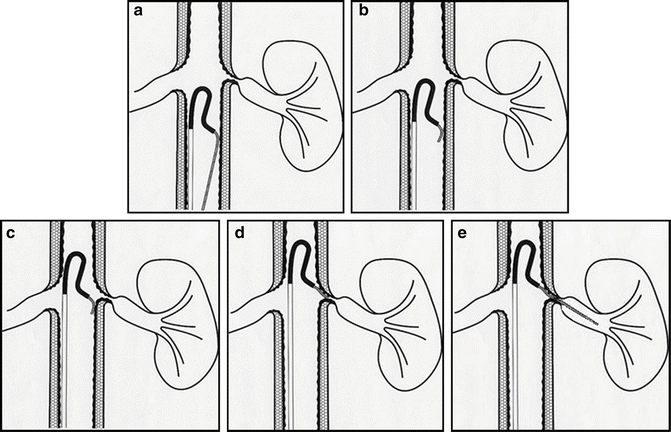 a

b

c

d

e