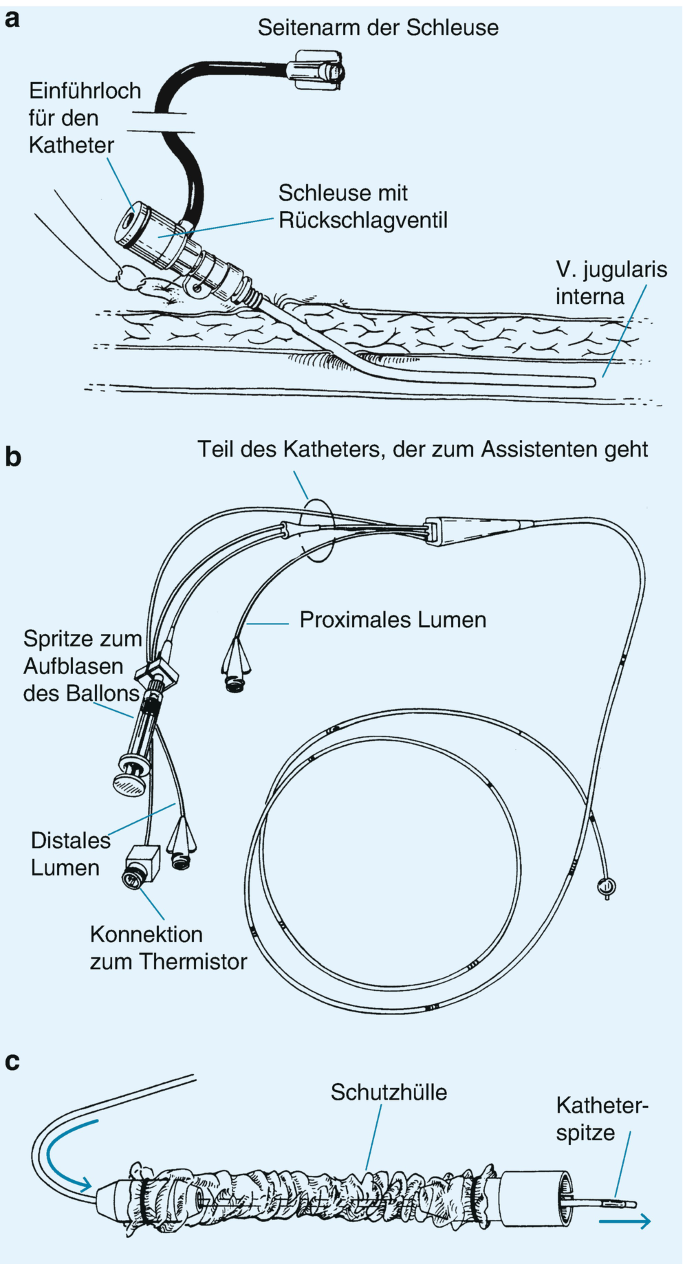 a

Seitenarm der Schleuse

Einführloch für den Katheter

Schleuse mit Rückschlagventil

V. jugularis interna

b

Teil des Katheters, der zum Assistenten geht

Proximales Lumen

Spritze zum Aufblasen des Ballons

Distales Lumen

Konnektion zum Thermistor

c

Schutzhülle

Katheterspitze