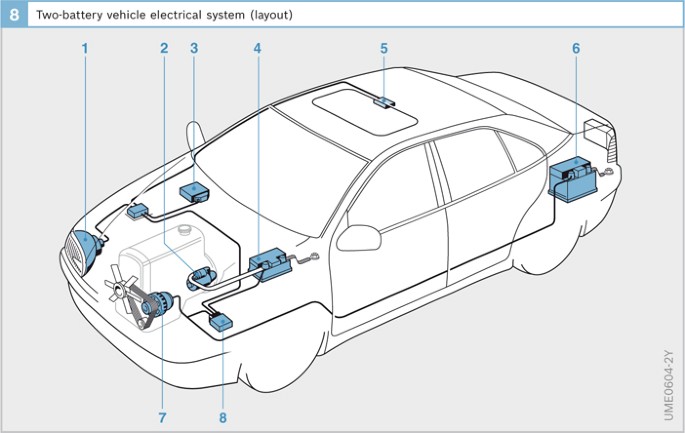 8 Two-battery vehicle electrical system (layout)

1
2
3
4
5
6
7
8

UME0604-2Y