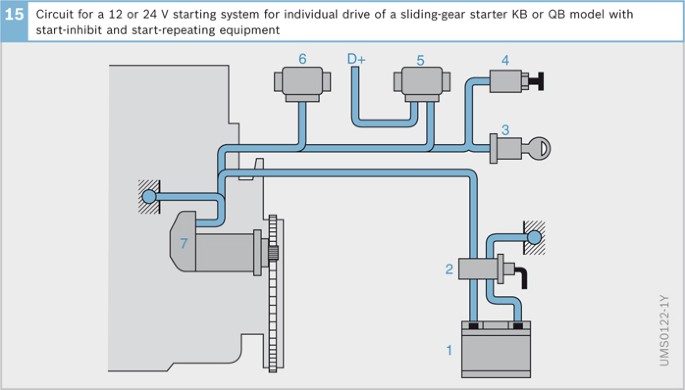 15 Circuit for a 12 or 24 V starting system for individual drive of a sliding-gear starter KB or QB model with start-inhibit and start-repeating equipment

6
D+
5
4
3
7
2
1

UMS0122-1Y