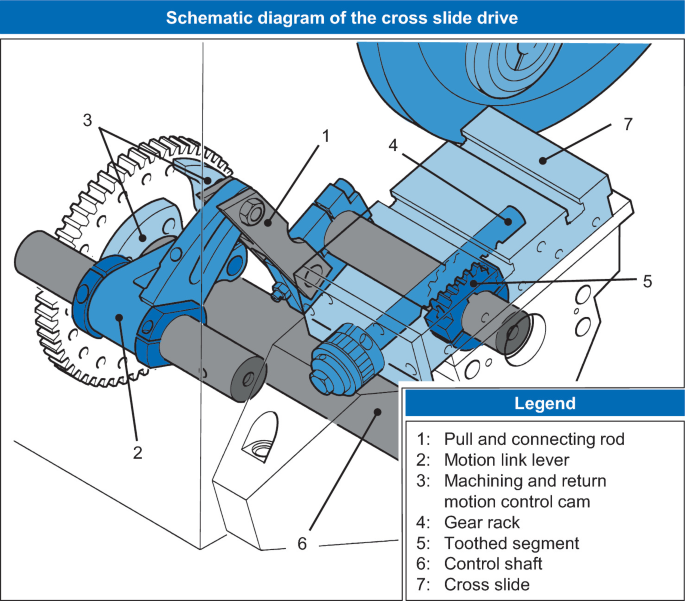 Schematic diagram of the cross slide drive

3

1

4

7

5

2

6

Legend

1: Pull and connecting rod
2: Motion link lever
3: Machining and return motion control cam
4: Gear rack
5: Toothed segment
6: Control shaft
7: Cross slide