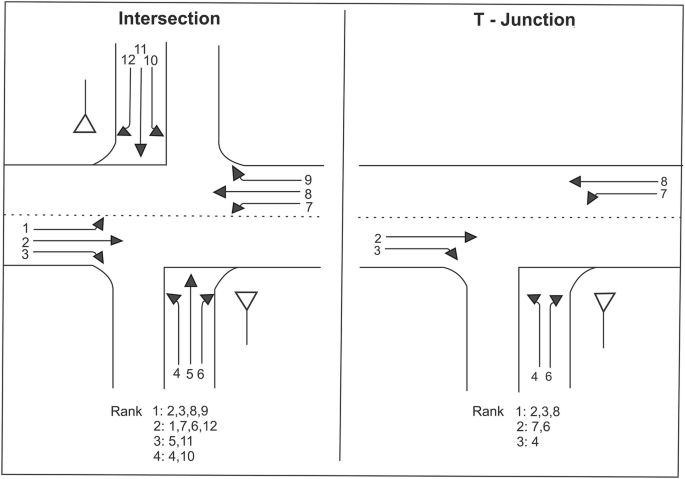 Intersection

11
12 10

9
8
7

1
2
3

4 5 6

Rank 1: 2,3,8,9
2: 1,7,6,12
3: 5,11
4: 4,10

T - Junction

8
7

2
3

4 6

Rank 1: 2,3,8
2: 7,6
3: 4