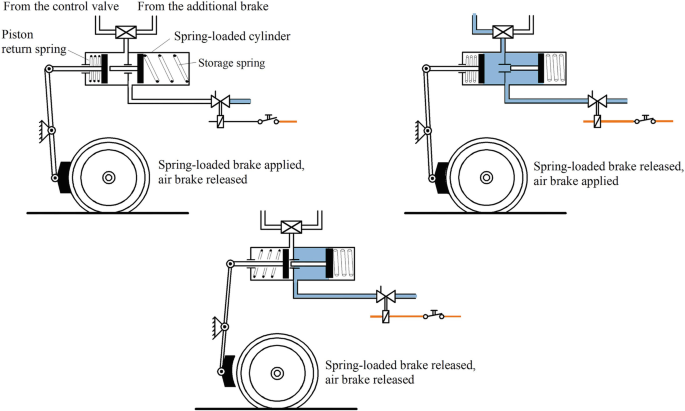 From the control valve

From the additional brake

Piston return spring

Spring-loaded cylinder

Storage spring

Spring-loaded brake applied, air brake released

Spring-loaded brake released, air brake applied

Spring-loaded brake released, air brake released