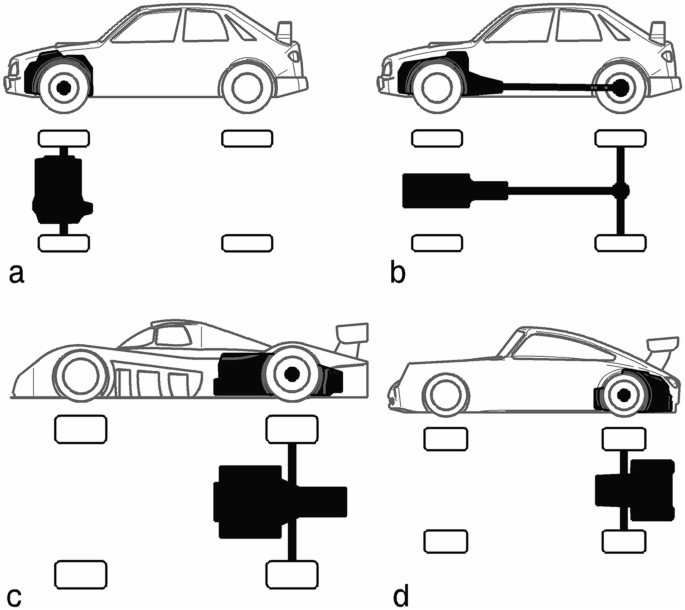 a

b

c

d