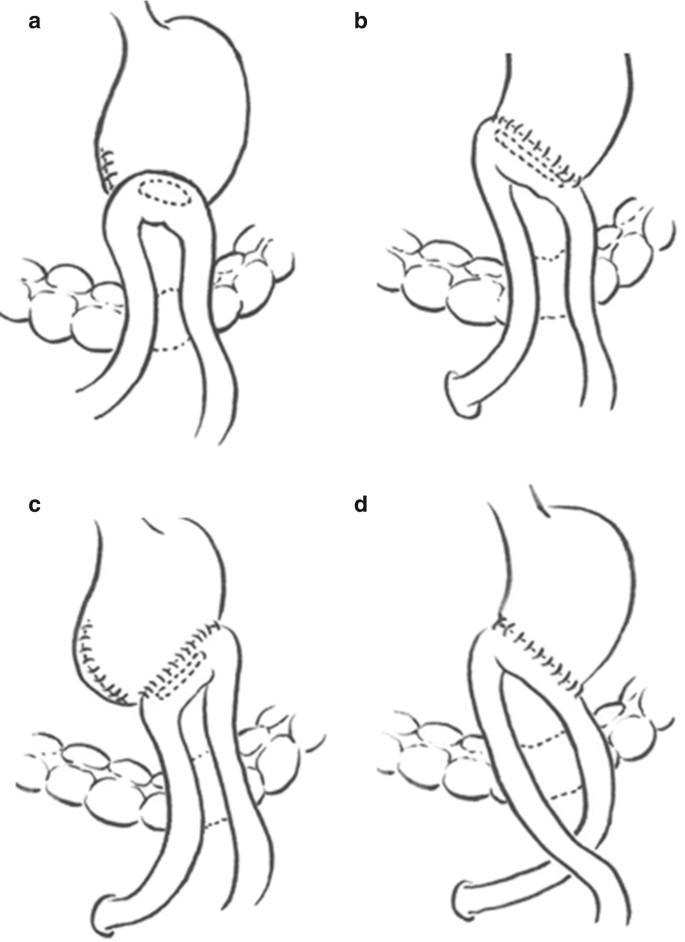 a

b

c

d