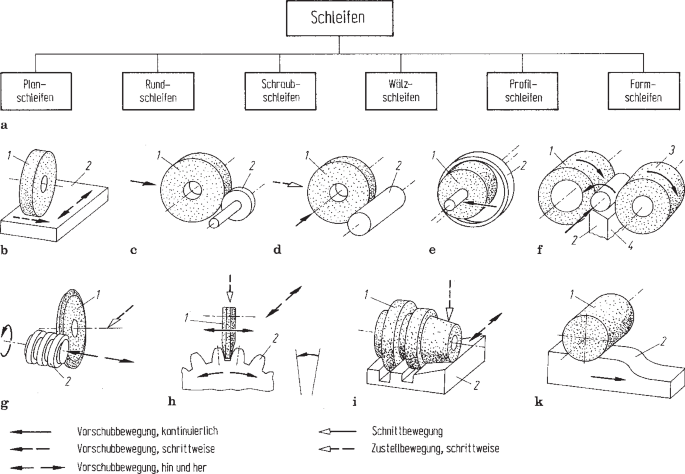 Schleifen

Plan-schleifen

Rund-schleifen

Schraub-schleifen

Wälz-schleifen

Profil-schleifen

Form-schleifen

a

1 2

b

1 2

c

1 2

d

1 2

e

1 3 2 4

f

1 2

g

1 2

h

1 2

i

1 2

k

Vorschubbewegung, kontinuierlich

Vorschubbewegung, schrittweise

Vorschubbewegung, hin und her

Schnittbewegung

Zustellbewegung, schrittweise