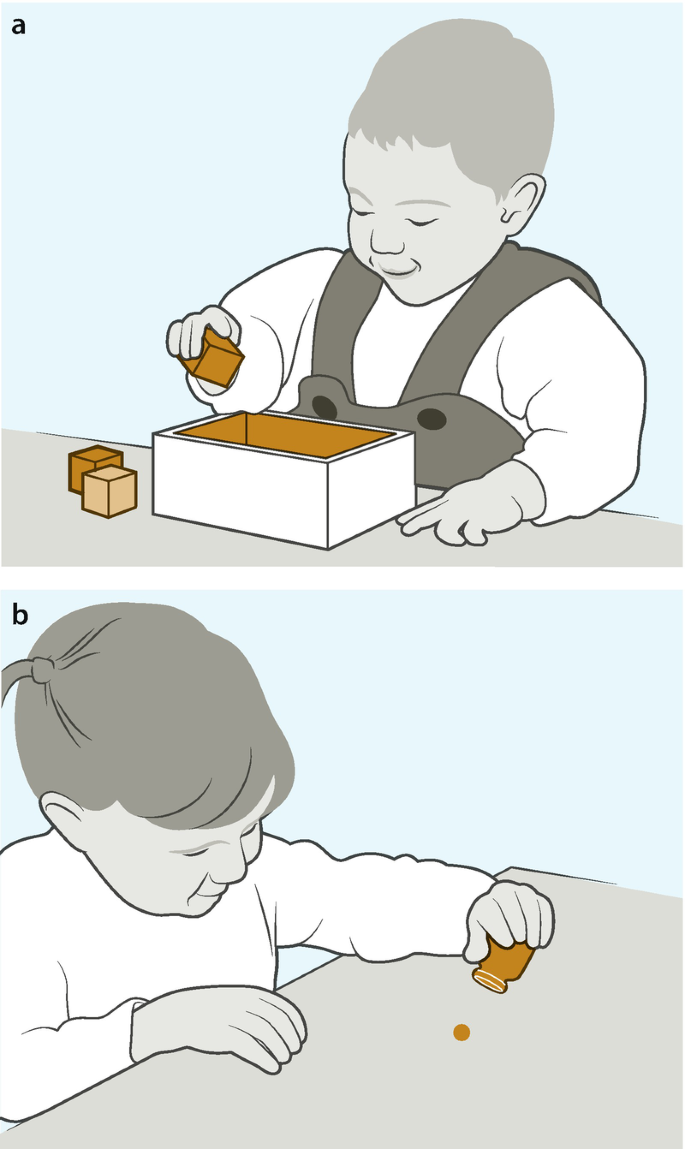 a

b