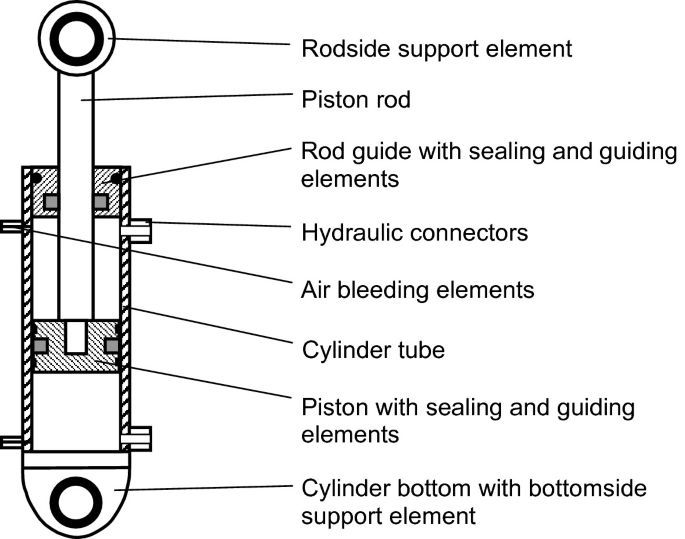 Rodside support element

Piston rod

Rod guide with sealing and guiding elements

Hydraulic connectors

Air bleeding elements

Cylinder tube

Piston with sealing and guiding elements

Cylinder bottom with bottomside support element