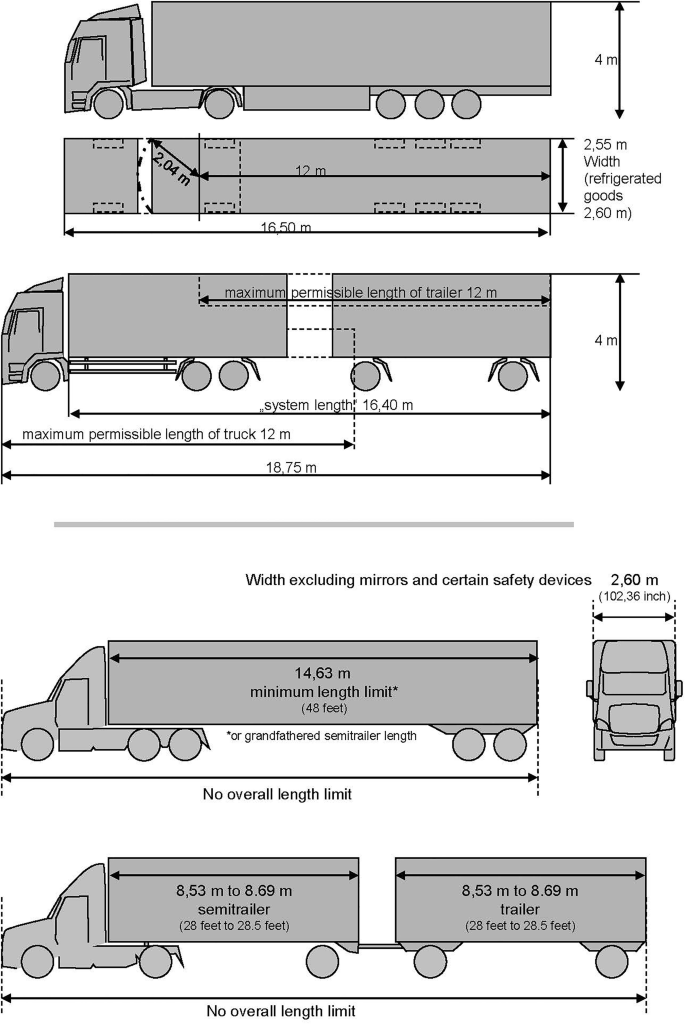 4 m

2,04 m

12 m

2,55 m Width (refrigerated goods 2,60 m)

16,50 m

maximum permissible length of trailer 12 m

4 m

„system length" 16,40 m

maximum permissible length of truck 12 m

18,75 m

Width excluding mirrors and certain safety devices 2,60 m (102,36 inch)

14,63 m minimum length limit* (48 feet)

*or grandfathered semitrailer length

No overall length limit

8,53 m to 8.69 m semitrailer (28 feet to 28.5 feet)

8,53 m to 8.69 m trailer (28 feet to 28.5 feet)

No overall length limit