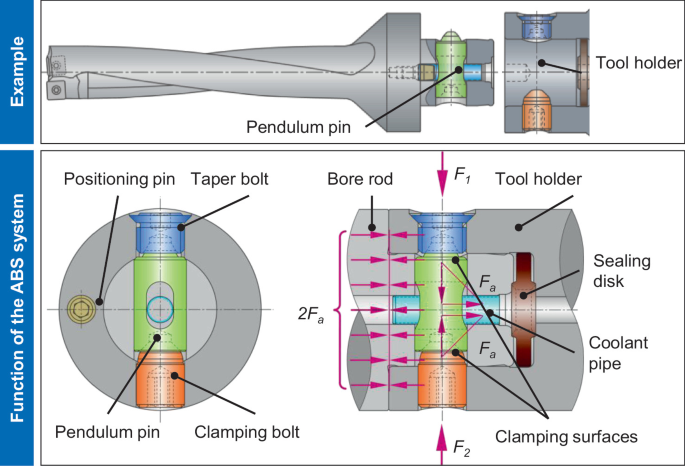 Example

Tool holder

Pendulum pin

Function of the ABS system

Positioning pin

Taper bolt

Pendulum pin

Clamping bolt

Bore rod

$F_1$

Tool holder

Sealing disk

$F_a$

$2F_a$

$F_a$

Coolant pipe

Clamping surfaces

$F_2$