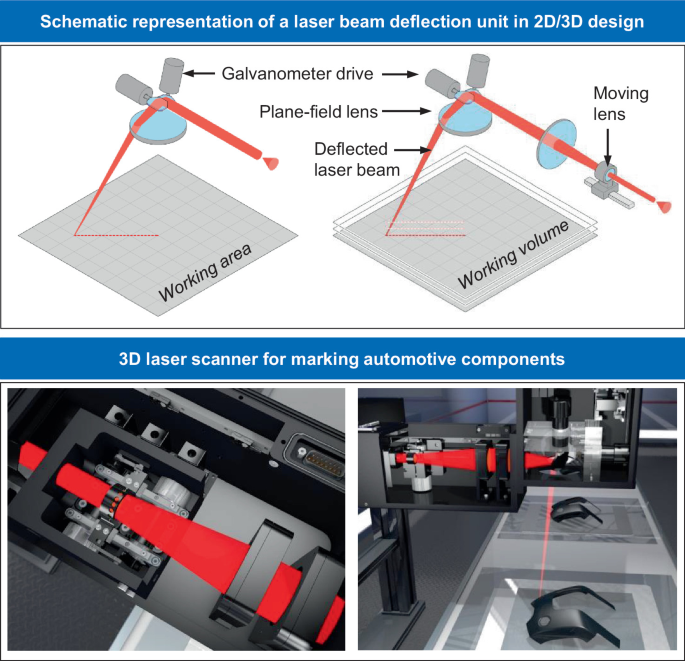 Schematic representation of a laser beam deflection unit in 2D/3D design

Galvanometer drive

Plane-field lens

Deflected laser beam

Moving lens

Working area

Working volume

3D laser scanner for marking automotive components