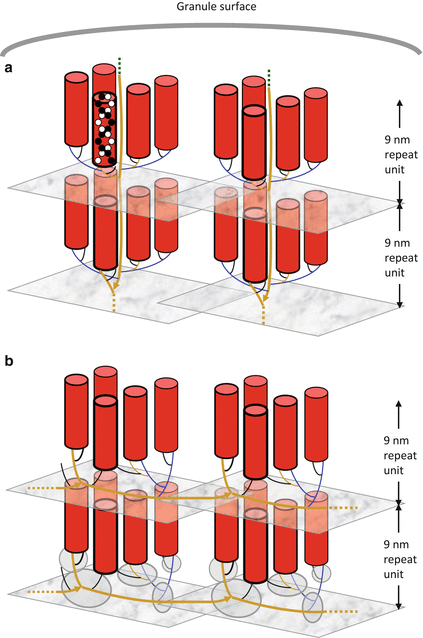 Granule surface

a

9 nm repeat unit

9 nm repeat unit

b

9 nm repeat unit

9 nm repeat unit