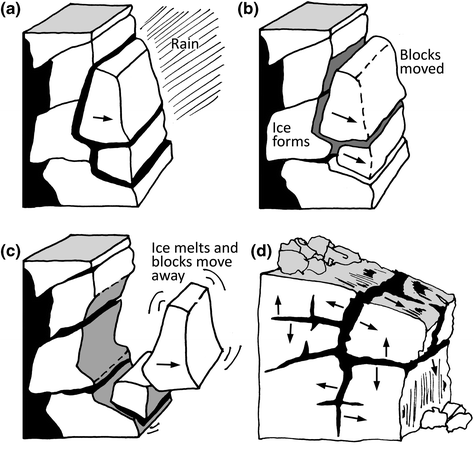 (a)

Rain

(b)

Blocks moved

Ice forms

(c)

Ice melts and blocks move away

(d)