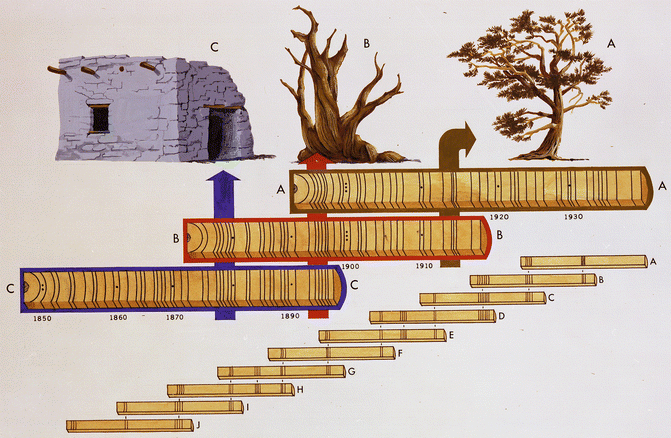 C B A

A A

1920 1930

B B

1900 1910

C C

1850 1860 1870 1890

A
B
C
D
E
F
G
H
I
J