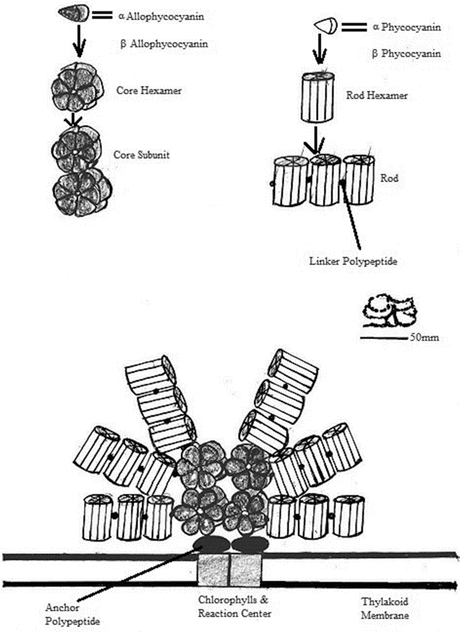 α Allophycocyanin

β Allophycocyanin

Core Hexamer

Core Subunit

α Phycocyanin

β Phycocyanin

Rod Hexamer

Rod

Linker Polypeptide

50mm

Anchor Polypeptide

Chlorophylls & Reaction Center

Thylakoid Membrane