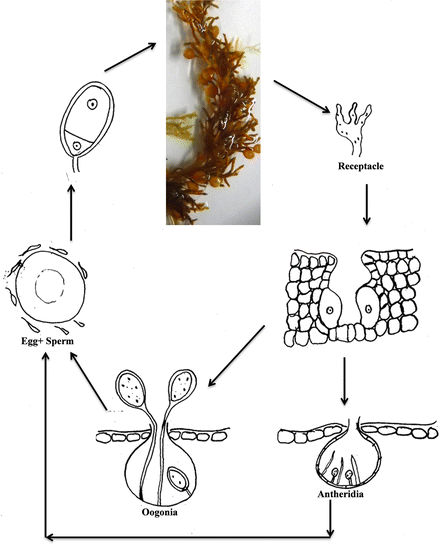 Receptacle

Egg+ Sperm

Oogonia

Antheridia