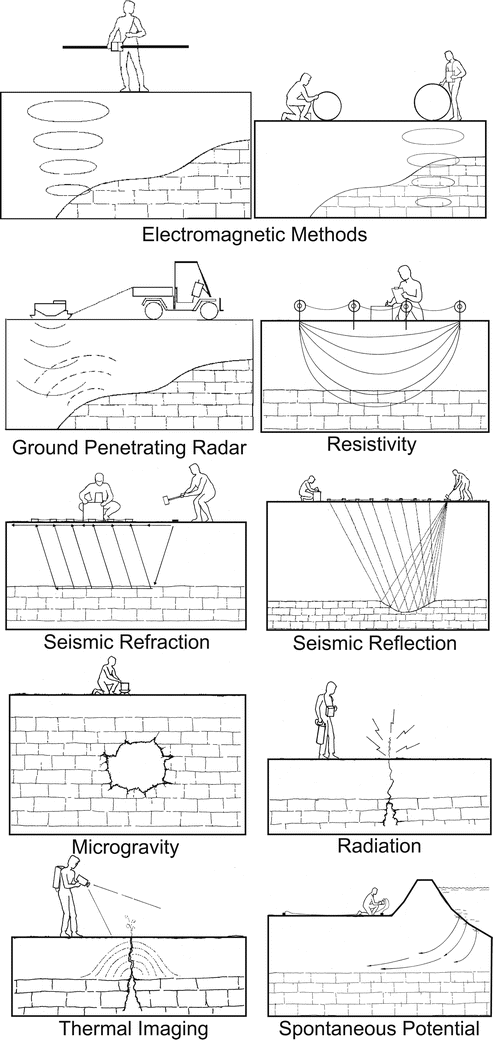 Electromagnetic Methods

Ground Penetrating Radar

Resistivity

Seismic Refraction

Seismic Reflection

Microgravity

Radiation

Thermal Imaging

Spontaneous Potential