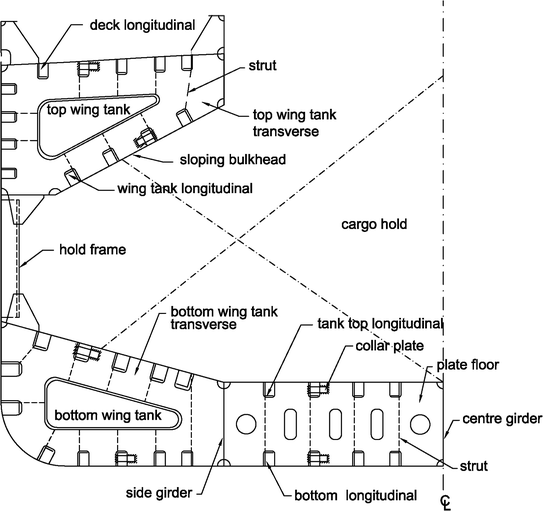 deck longitudinal
strut
top wing tank
top wing tank transverse
sloping bulkhead
wing tank longitudinal
cargo hold
hold frame
bottom wing tank transverse
tank top longitudinal
collar plate
plate floor
bottom wing tank
centre girder
strut
side girder
bottom longitudinal
CL