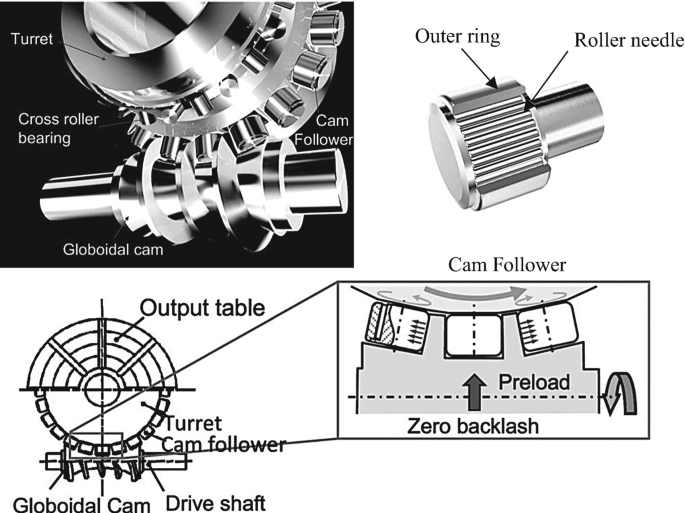 Turret

Cross roller bearing

Cam Follower

Globoidal cam

Outer ring

Roller needle

Cam Follower

Output table

Turret

Cam follower

Globoidal Cam

Drive shaft

Preload

Zero backlash