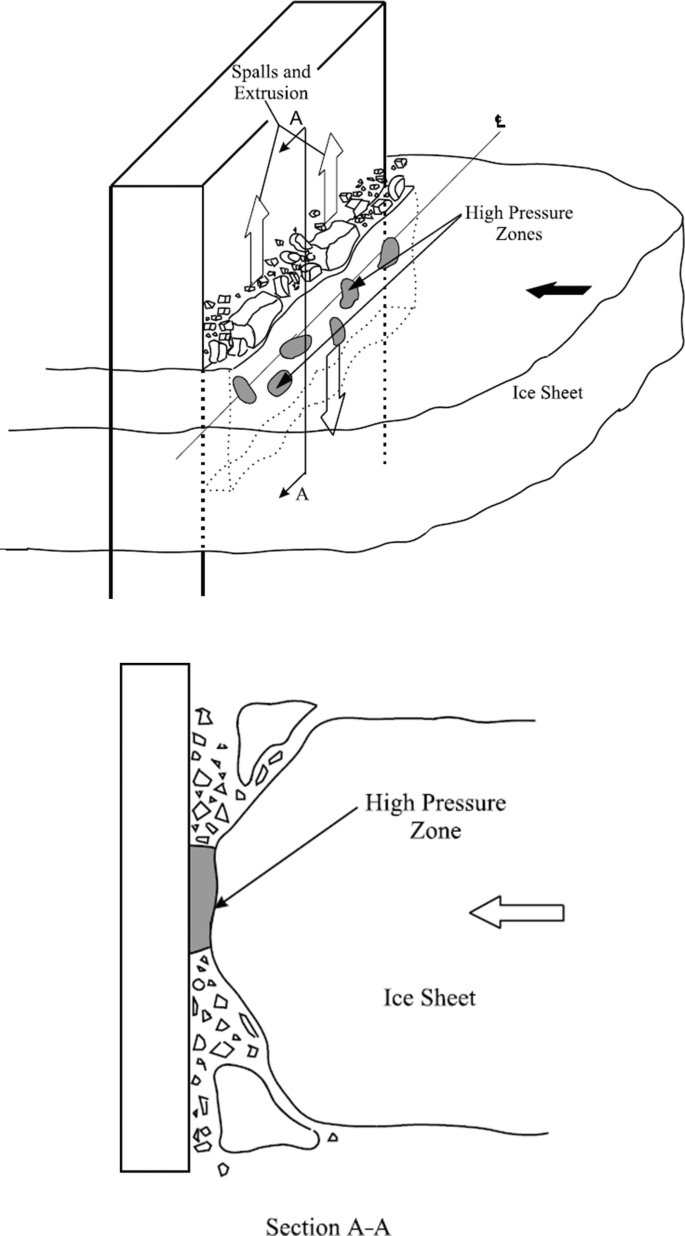 Spalls and Extrusion

A

℄

High Pressure Zones

Ice Sheet

A

High Pressure Zone

Ice Sheet

Section A-A