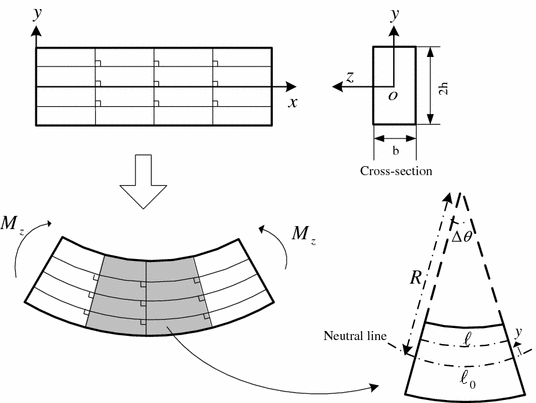 $y$

$x$

$y$

$z$

$o$

2h

b

Cross-section

$M_z$

$M_z$

$\Delta\theta$

$R$

Neutral line

$\ell$

$y$

$\ell_0$