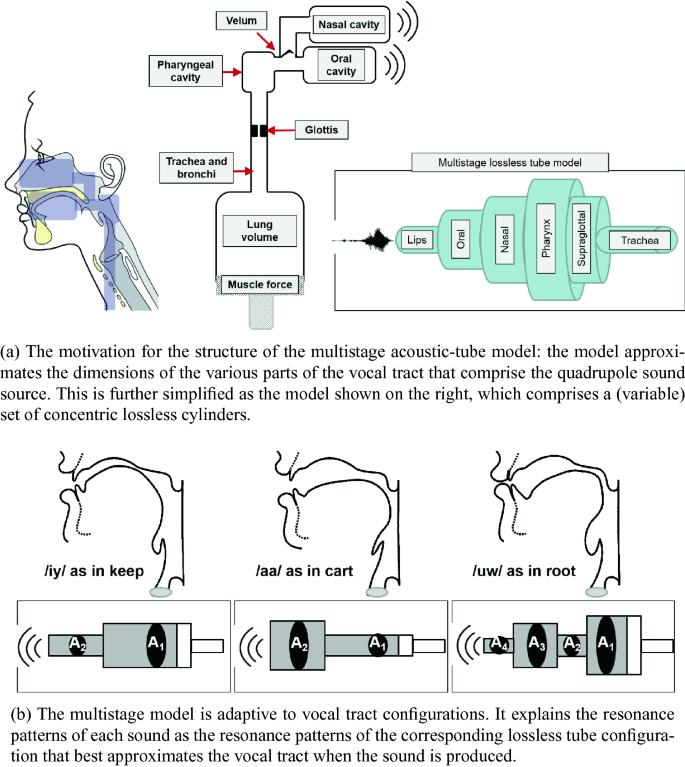 Velum

Nasal cavity

Oral cavity

Pharyngeal cavity

Glottis

Trachea and bronchi

Lung volume

Muscle force

Multistage lossless tube model

Lips

Oral

Nasal

Pharynx

Supraglottal

Trachea

(a) The motivation for the structure of the multistage acoustic-tube model: the model approximates the dimensions of the various parts of the vocal tract that comprise the quadrupole sound source. This is further simplified as the model shown on the right, which comprises a (variable) set of concentric lossless cylinders.

/iy/ as in keep

/aa/ as in cart

/uw/ as in root

$A_2$ $A_1$

$A_2$ $A_1$

$A_4$ $A_3$ $A_2$ $A_1$

(b) The multistage model is adaptive to vocal tract configurations. It explains the resonance patterns of each sound as the resonance patterns of the corresponding lossless tube configuration that best approximates the vocal tract when the sound is produced.