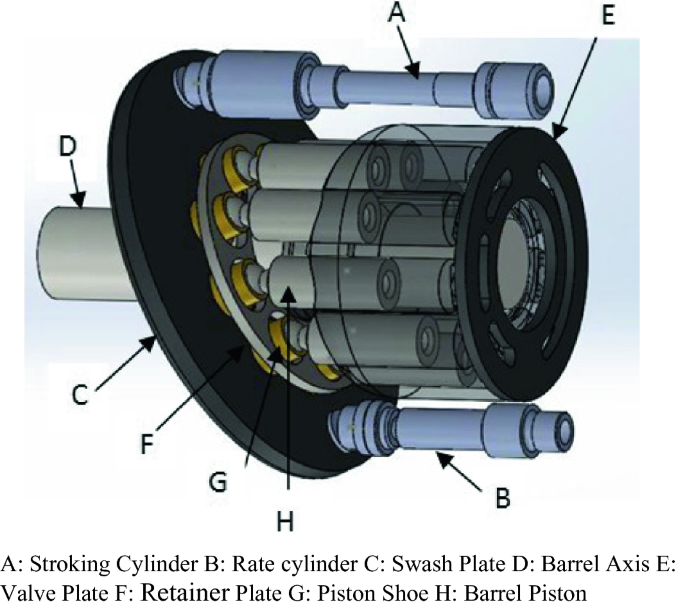 A

E

D

C

F

G

H

B

A: Stroking Cylinder B: Rate cylinder C: Swash Plate D: Barrel Axis E: Valve Plate F: Retainer Plate G: Piston Shoe H: Barrel Piston