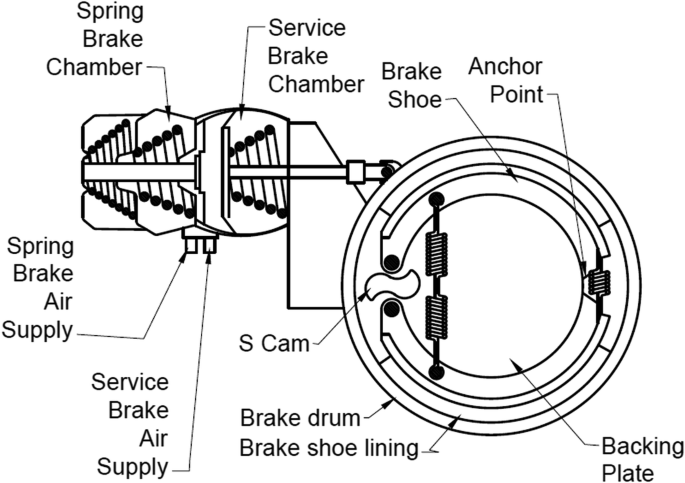 Spring Brake Chamber

Service Brake Chamber

Brake Shoe

Anchor Point

Spring Brake Air Supply

S Cam

Service Brake Air Supply

Brake drum

Brake shoe lining

Backing Plate