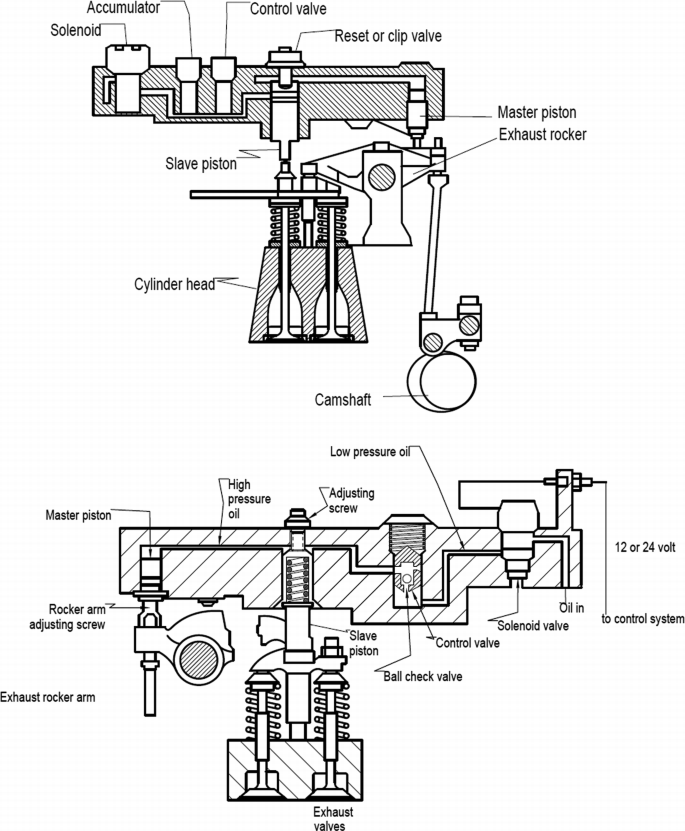 Accumulator
Control valve
Solenoid
Reset or clip valve
Master piston
Exhaust rocker
Slave piston
Cylinder head
Camshaft

Low pressure oil
High pressure oil
Adjusting screw
Master piston
12 or 24 volt
Rocker arm adjusting screw
Oil in
to control system
Solenoid valve
Slave piston
Control valve
Ball check valve
Exhaust rocker arm
Exhaust valves