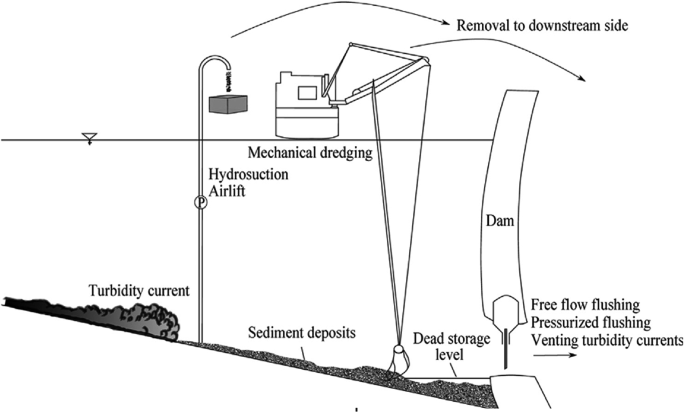 Removal to downstream side

Mechanical dredging

Hydrosuction
Airlift

P

Dam

Turbidity current

Sediment deposits

Dead storage
level

Free flow flushing
Pressurized flushing
Venting turbidity currents