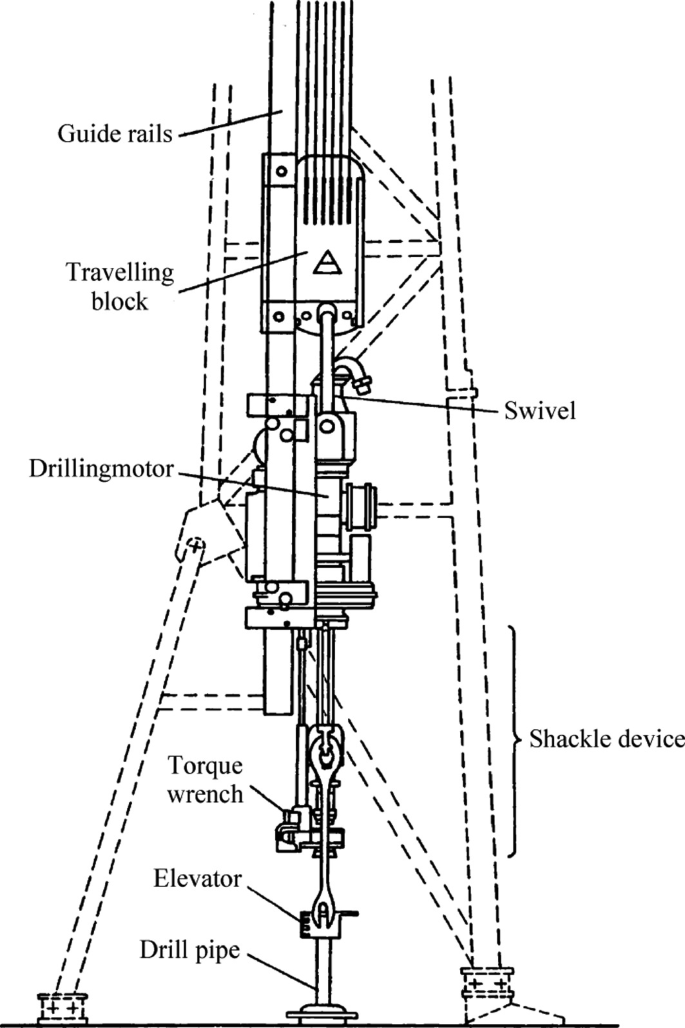 Guide rails

Travelling block

Swivel

Drillingmotor

Shackle device

Torque wrench

Elevator

Drill pipe