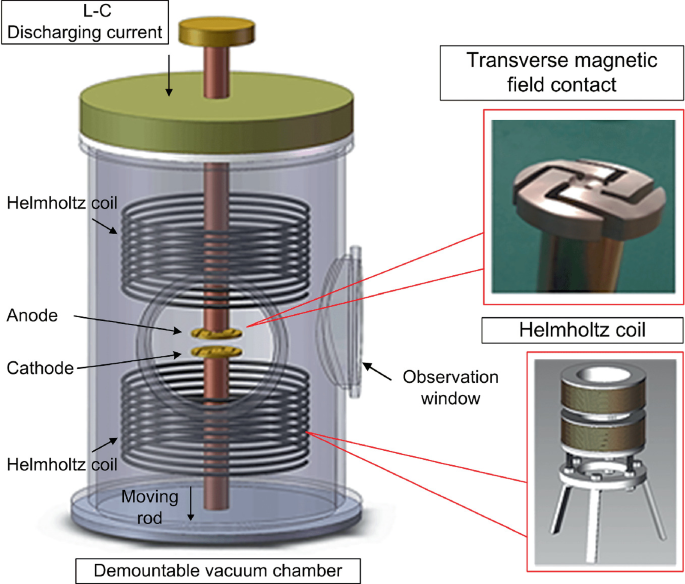 L-C
Discharging current

Transverse magnetic field contact

Helmholtz coil

Anode

Cathode

Helmholtz coil

Observation window

Helmholtz coil

Moving rod

Demountable vacuum chamber