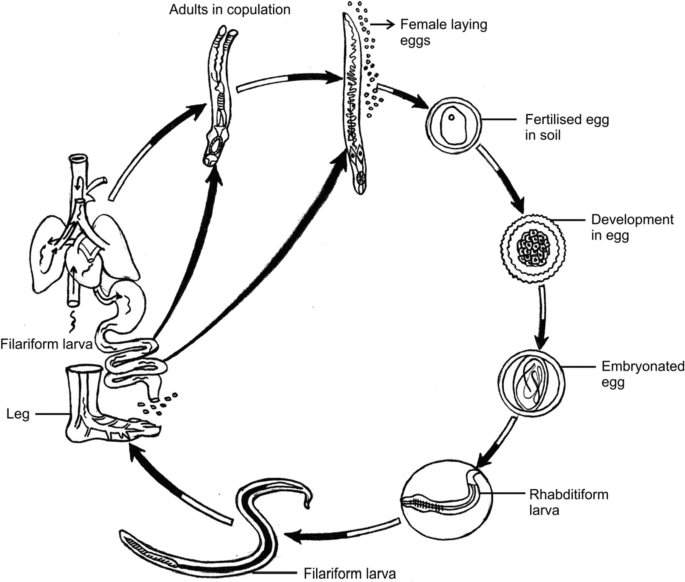 Adults in copulation

Female laying eggs

Fertilised egg in soil

Development in egg

Embryonated egg

Rhabditiform larva

Filariform larva

Leg

Filariform larva