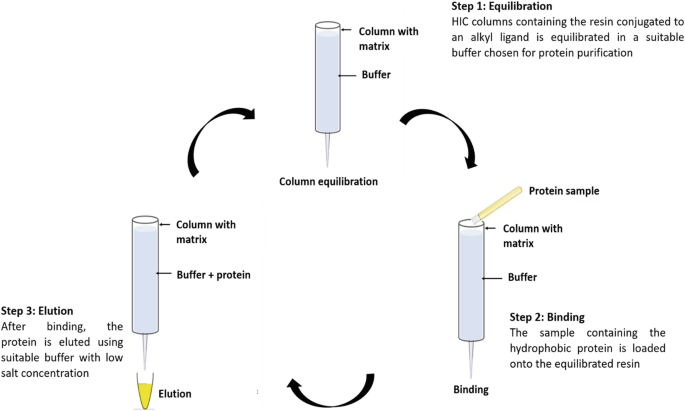 Step 1: Equilibration
HIC columns containing the resin conjugated to an alkyl ligand is equilibrated in a suitable buffer chosen for protein purification

Column with matrix

Buffer

Column equilibration

Protein sample

Column with matrix

Buffer

Step 2: Binding
The sample containing the hydrophobic protein is loaded onto the equilibrated resin

Binding

Column with matrix

Buffer + protein

Step 3: Elution
After binding, the protein is eluted using suitable buffer with low salt concentration

Elution