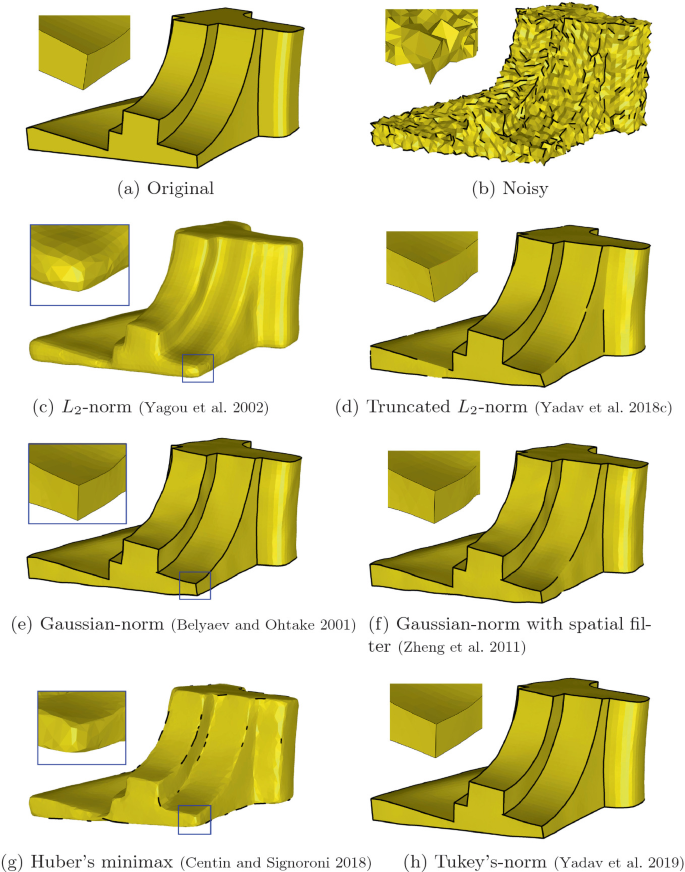 (a) Original

(b) Noisy

(c) $L_2$-norm (Yagou et al. 2002)

(d) Truncated $L_2$-norm (Yadav et al. 2018c)

(e) Gaussian-norm (Belyaev and Ohtake 2001)

(f) Gaussian-norm with spatial filter (Zheng et al. 2011)

(g) Huber's minimax (Centin and Signoroni 2018)

(h) Tukey's-norm (Yadav et al. 2019)