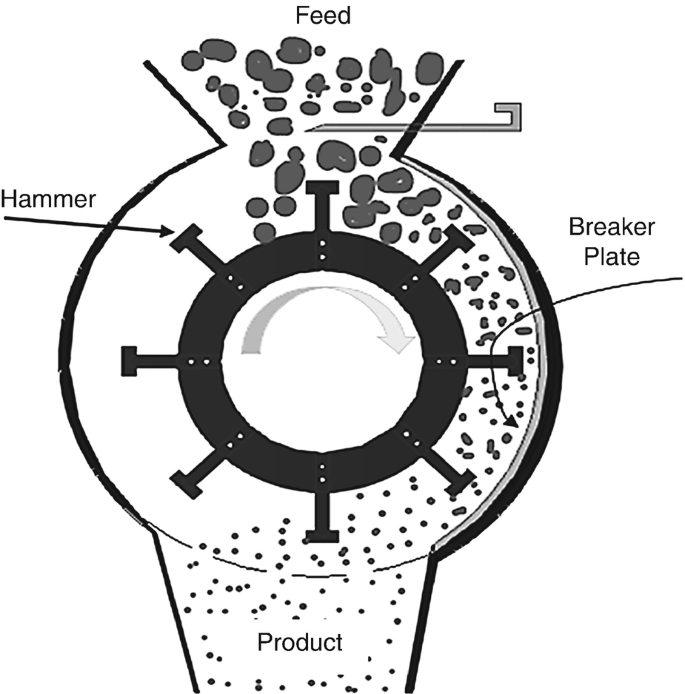 Feed

Hammer

Breaker Plate

Product