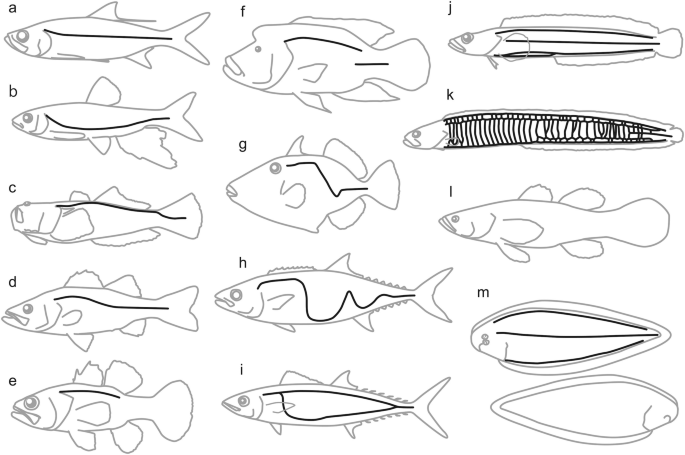 a
b
c
d
e
f
g
h
i
j
k
l
m