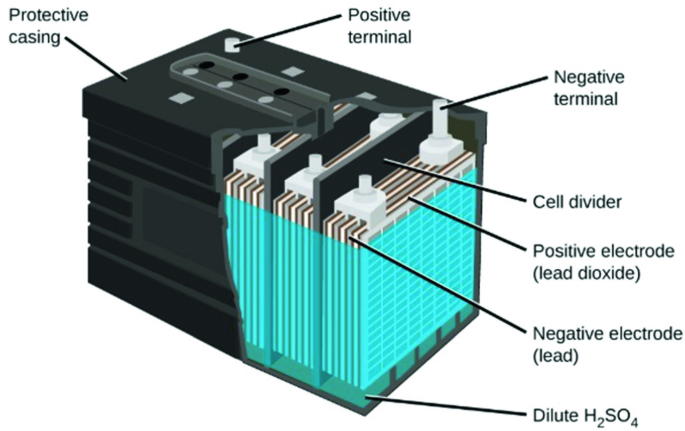 Protective casing

Positive terminal

Negative terminal

Cell divider

Positive electrode (lead dioxide)

Negative electrode (lead)

Dilute $H_2SO_4$