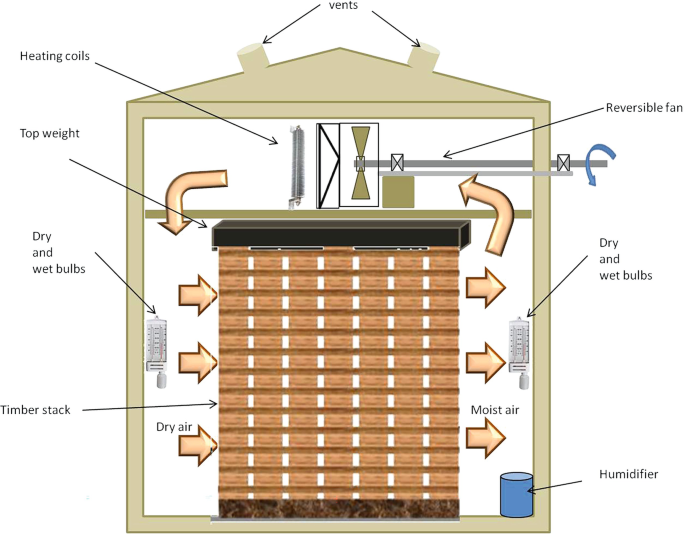 vents

Heating coils

Reversible fan

Top weight

Dry and wet bulbs

Dry and wet bulbs

Timber stack

Dry air

Moist air

Humidifier