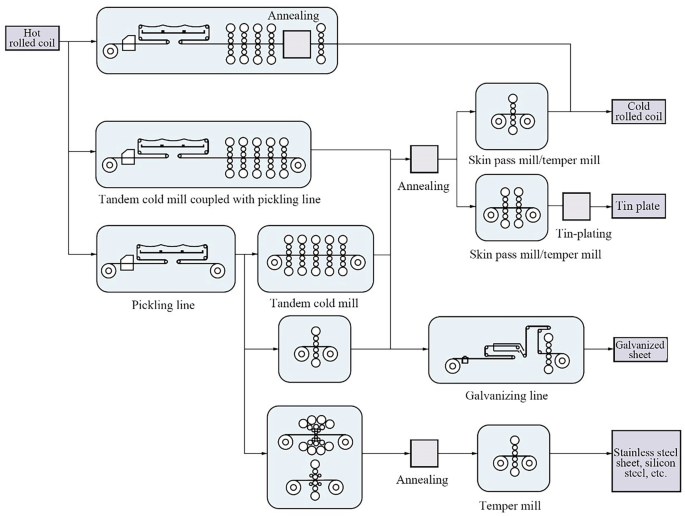 Hot rolled coil

Annealing

Tandem cold mill coupled with pickling line

Pickling line

Tandem cold mill

Annealing

Skin pass mill/temper mill

Cold rolled coil

Skin pass mill/temper mill

Tin-plating

Tin plate

Galvanizing line

Galvanized sheet

Annealing

Temper mill

Stainless steel sheet, silicon steel, etc.