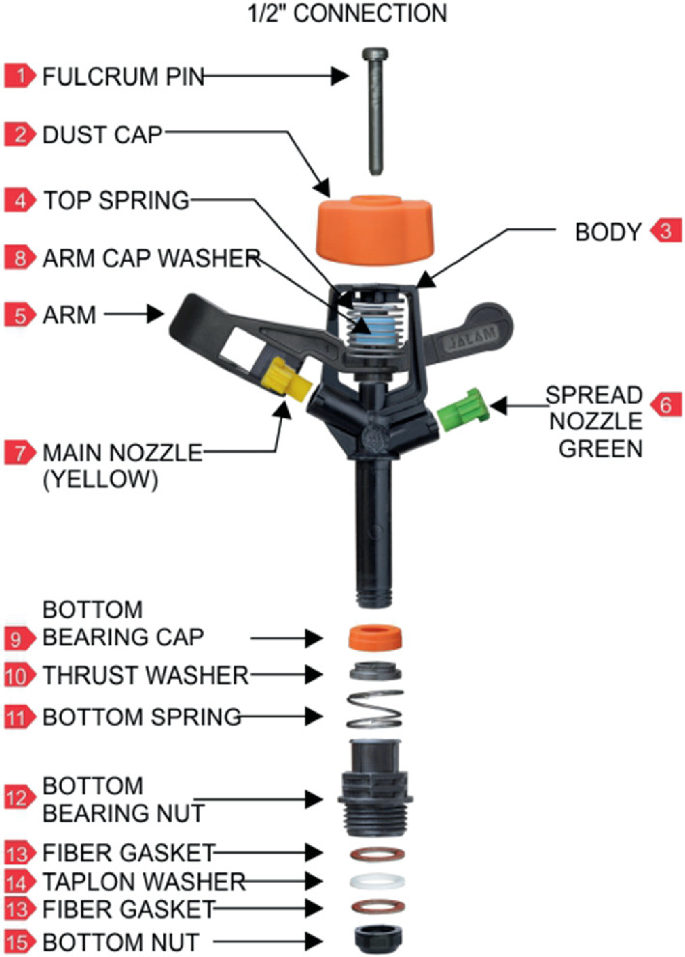 1/2" CONNECTION

1 FULCRUM PIN

2 DUST CAP

4 TOP SPRING

BODY 3

8 ARM CAP WASHER

5 ARM

JALAM

SPREAD NOZZLE GREEN 6

7 MAIN NOZZLE (YELLOW)

9 BOTTOM BEARING CAP

10 THRUST WASHER

11 BOTTOM SPRING

12 BOTTOM BEARING NUT

13 FIBER GASKET

14 TAPLON WASHER

13 FIBER GASKET

15 BOTTOM NUT