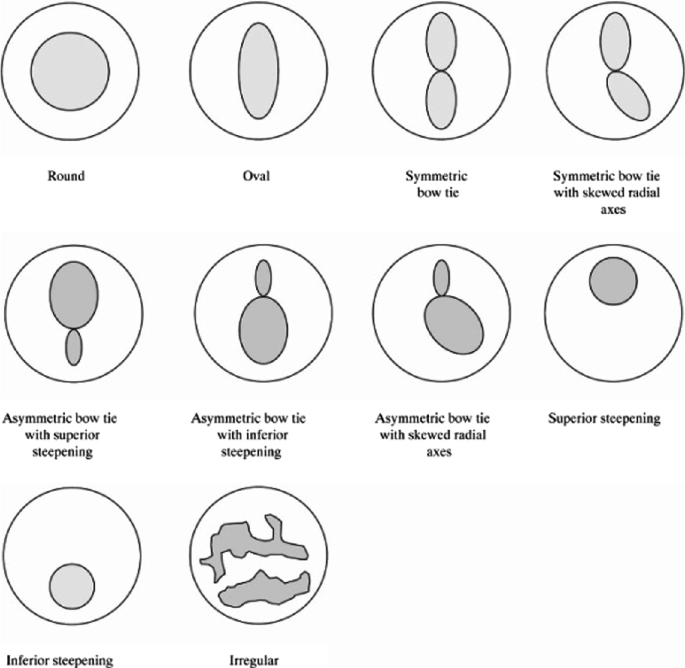 Round

Oval

Symmetric bow tie

Symmetric bow tie with skewed radial axes

Asymmetric bow tie with superior steepening

Asymmetric bow tie with inferior steepening

Asymmetric bow tie with skewed radial axes

Superior steepening

Inferior steepening

Irregular