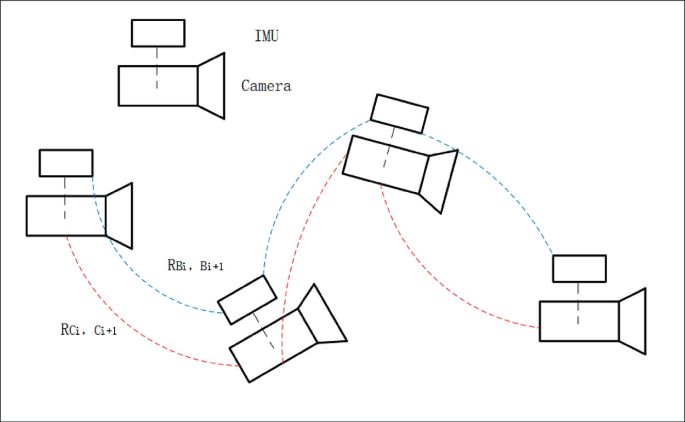 IMU

Camera

$R_{Bi,\ Bi+1}$

$R_{Ci,\ Ci+1}$