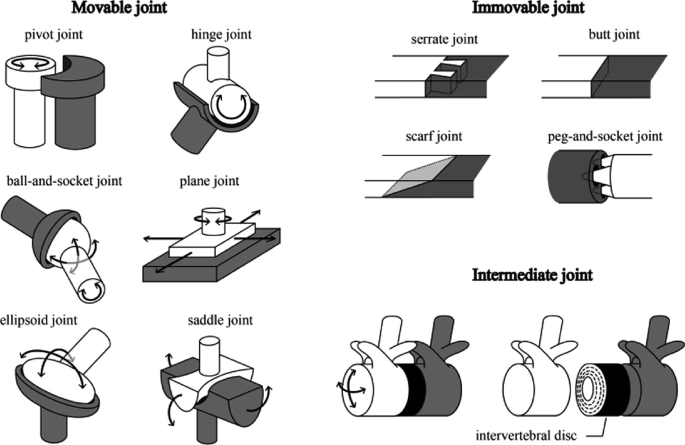 Movable joint

pivot joint

hinge joint

ball-and-socket joint

plane joint

ellipsoid joint

saddle joint

Immovable joint

serrate joint

butt joint

scarf joint

peg-and-socket joint

Intermediate joint

intervertebral disc