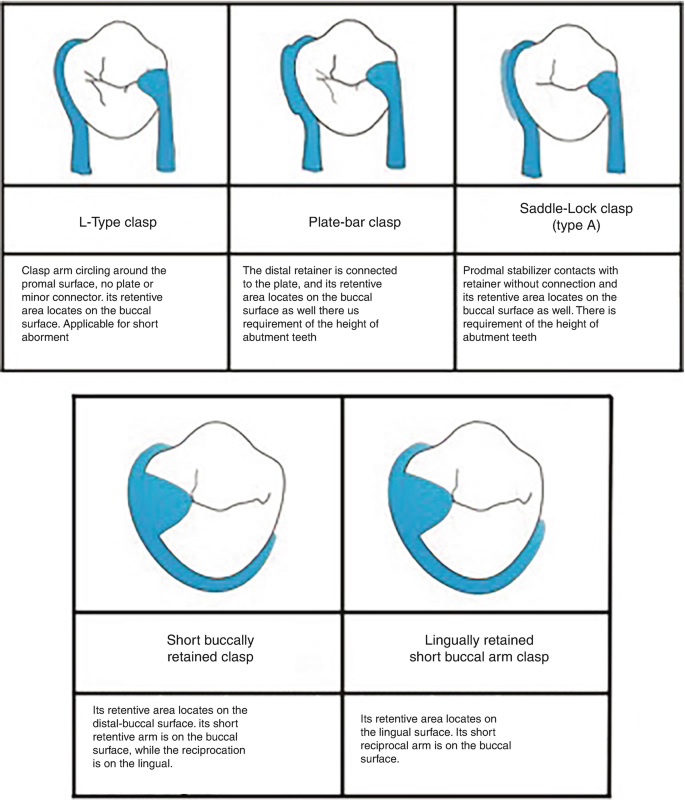 | L-Type clasp | Plate-bar clasp | Saddle-Lock clasp (type A) |
|---|---|---|
| Clasp arm circling around the promal surface, no plate or minor connector. its retentive area locates on the buccal surface. Applicable for short aborment | The distal retainer is connected to the plate, and its retentive area locates on the buccal surface as well there us requirement of the height of abutment teeth | Prodmal stabilizer contacts with retainer without connection and its retentive area locates on the buccal surface as well. There is requirement of the height of abutment teeth |

| Short buccally retained clasp | Lingually retained short buccal arm clasp |
|---|---|
| Its retentive area locates on the distal-buccal surface. its short retentive arm is on the buccal surface, while the reciprocation is on the lingual. | Its retentive area locates on the lingual surface. Its short reciprocal arm is on the buccal surface. |